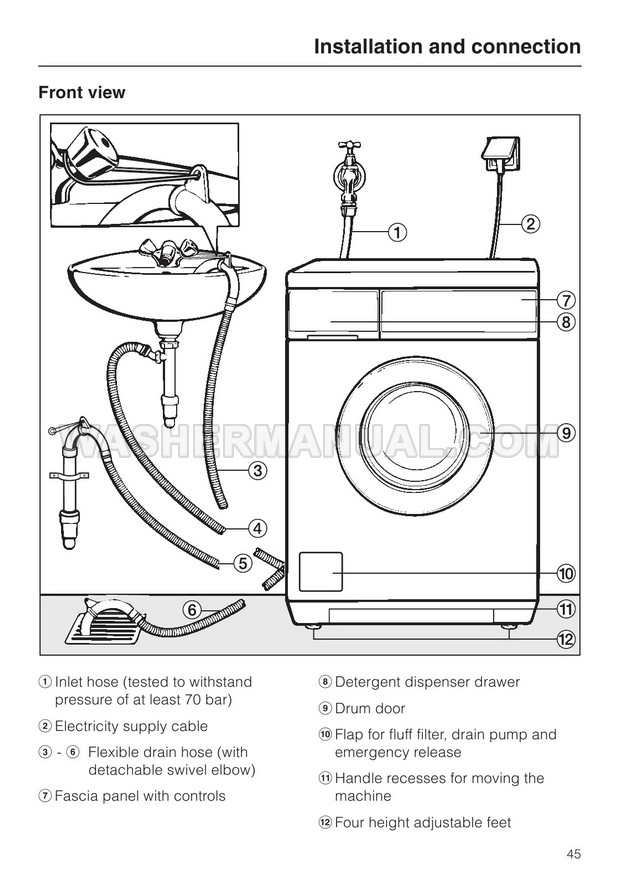 Installation and connection

Front view

1
2
7
8
9
3
4
5
10
6
11
12

WASHERMANUAL.COM

① Inlet hose (tested to withstand pressure of at least 70 bar)

② Electricity supply cable

③ - ⑥ Flexible drain hose (with detachable swivel elbow)

⑦ Fascia panel with controls

⑧ Detergent dispenser drawer

⑨ Drum door

⑩ Flap for fluff filter, drain pump and emergency release

⑪ Handle recesses for moving the machine

⑫ Four height adjustable feet

45