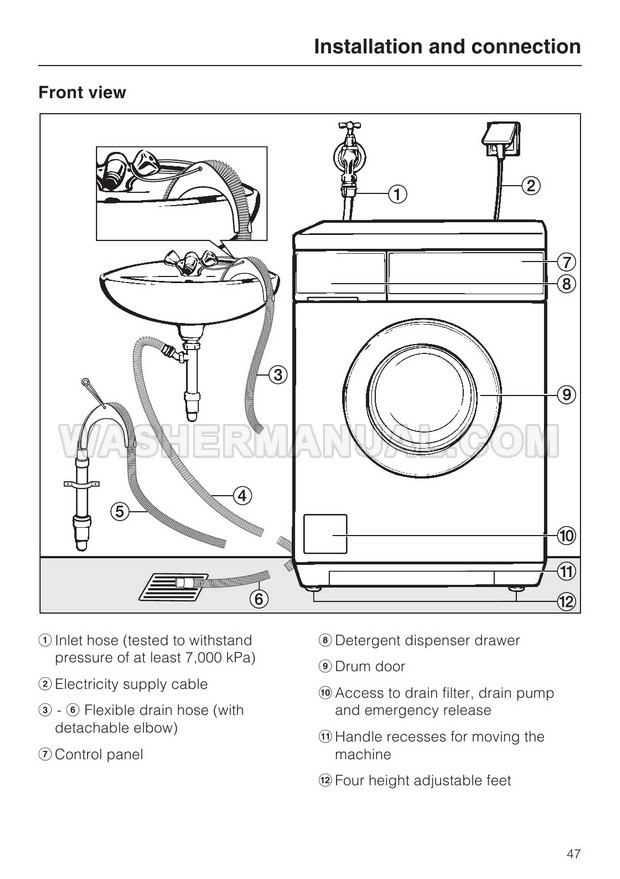 Installation and connection

Front view

1
2
7
8
3
9
WASHERMANUAL.COM
4
5
10
11
6
12

① Inlet hose (tested to withstand pressure of at least 7,000 kPa)

② Electricity supply cable

③ - ⑥ Flexible drain hose (with detachable elbow)

⑦ Control panel

⑧ Detergent dispenser drawer

⑨ Drum door

⑩ Access to drain filter, drain pump and emergency release

⑪ Handle recesses for moving the machine

⑫ Four height adjustable feet

47