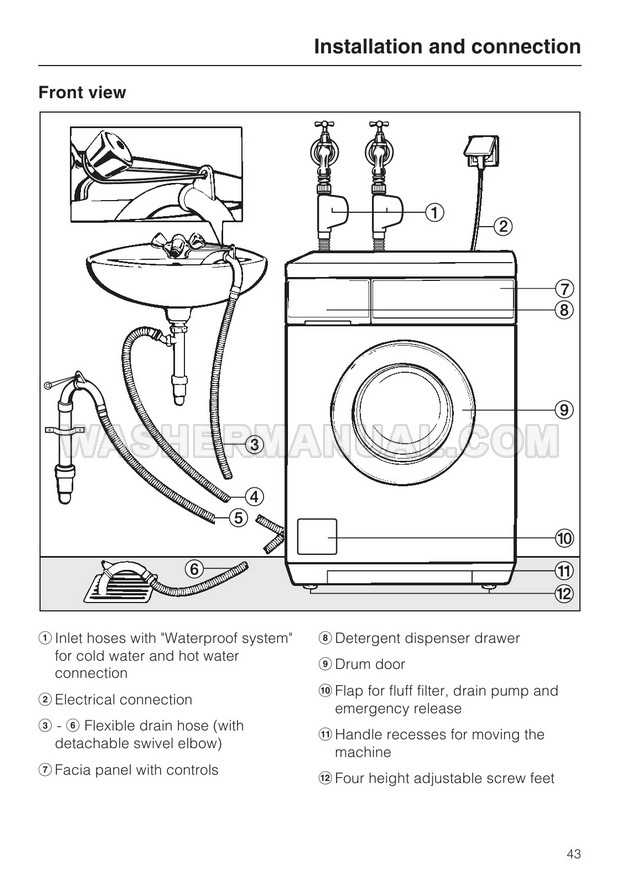 Installation and connection

Front view

①
②
⑦
⑧
⑨
③
④
⑤
⑩
⑥
⑪
⑫

WASHERMANUAL.COM

① Inlet hoses with "Waterproof system" for cold water and hot water connection

② Electrical connection

③ - ⑥ Flexible drain hose (with detachable swivel elbow)

⑦ Facia panel with controls

⑧ Detergent dispenser drawer

⑨ Drum door

⑩ Flap for fluff filter, drain pump and emergency release

⑪ Handle recesses for moving the machine

⑫ Four height adjustable screw feet

43