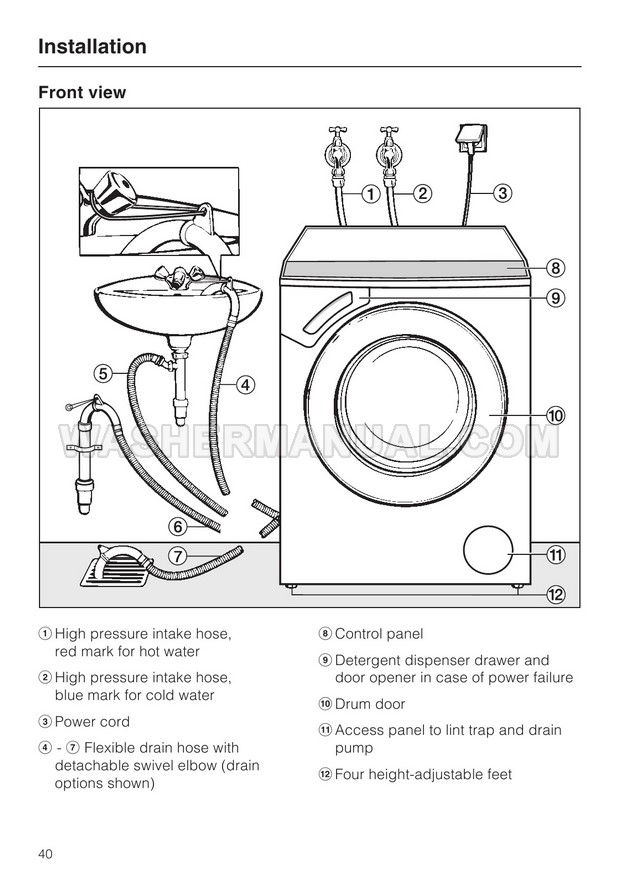 Installation

Front view

①
②
③
⑧
⑨
⑤
④
⑩
WASHERMANUAL.COM
⑥
⑦
⑪
⑫

① High pressure intake hose, red mark for hot water

② High pressure intake hose, blue mark for cold water

③ Power cord

④ - ⑦ Flexible drain hose with detachable swivel elbow (drain options shown)

⑧ Control panel

⑨ Detergent dispenser drawer and door opener in case of power failure

⑩ Drum door

⑪ Access panel to lint trap and drain pump

⑫ Four height-adjustable feet

40