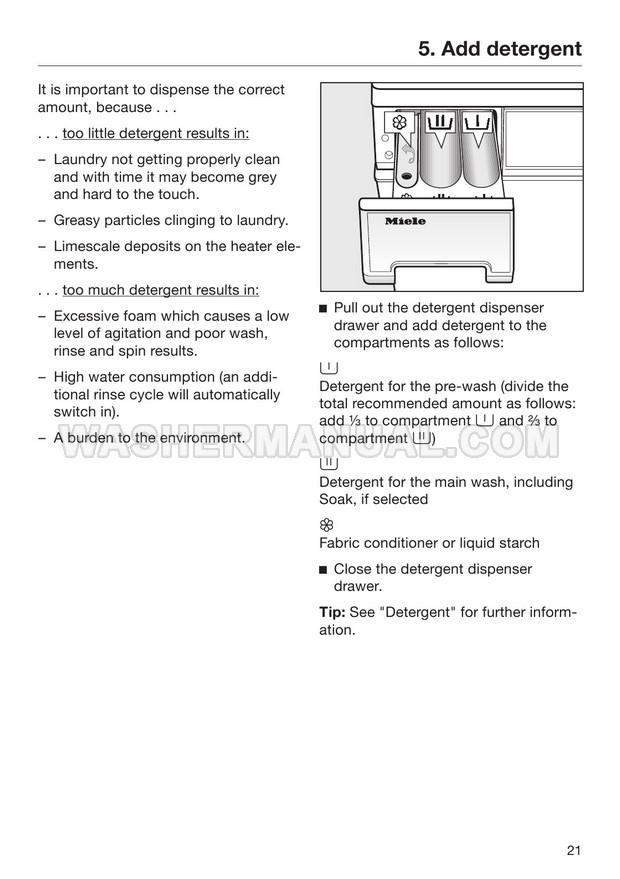 5. Add detergent

It is important to dispense the correct amount, because . . .

. . . too little detergent results in:

– Laundry not getting properly clean and with time it may become grey and hard to the touch.

– Greasy particles clinging to laundry.

– Limescale deposits on the heater elements.

. . . too much detergent results in:

– Excessive foam which causes a low level of agitation and poor wash, rinse and spin results.

– High water consumption (an additional rinse cycle will automatically switch in).

– A burden to the environment.

Miele

■ Pull out the detergent dispenser drawer and add detergent to the compartments as follows:

I
Detergent for the pre-wash (divide the total recommended amount as follows: add ⅓ to compartment I and ⅔ to compartment II)

II
Detergent for the main wash, including Soak, if selected

Fabric conditioner or liquid starch

■ Close the detergent dispenser drawer.

Tip: See "Detergent" for further information.

WASHERMANUAL.COM

21