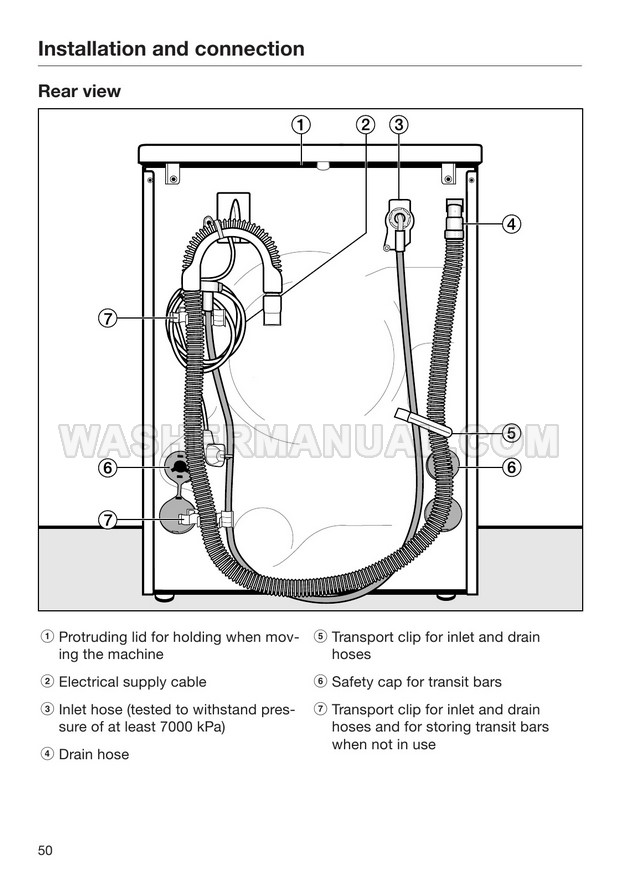 Installation and connection

Rear view

①
②
③
④
⑦
⑤
⑥
⑥
⑦

WASHERMANUALS.COM

① Protruding lid for holding when moving the machine

② Electrical supply cable

③ Inlet hose (tested to withstand pressure of at least 7000 kPa)

④ Drain hose

⑤ Transport clip for inlet and drain hoses

⑥ Safety cap for transit bars

⑦ Transport clip for inlet and drain hoses and for storing transit bars when not in use

50