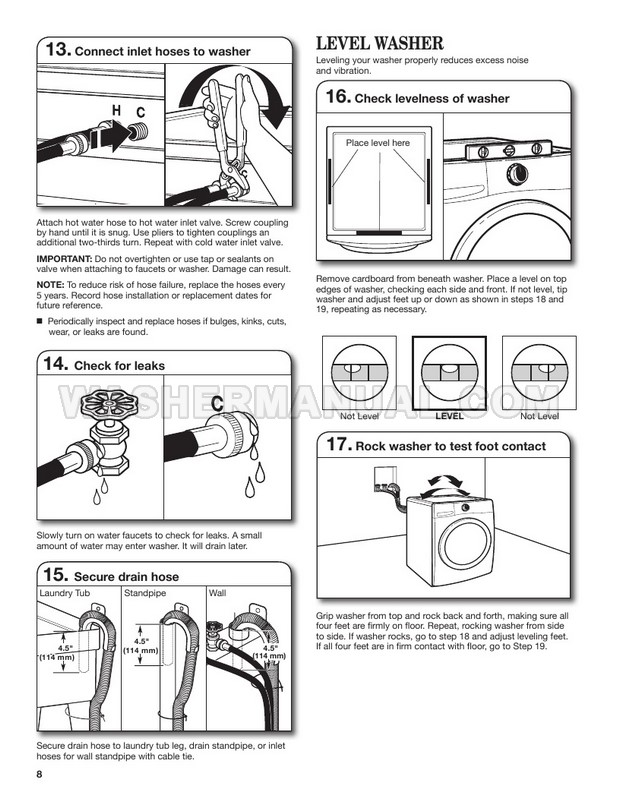 13. Connect inlet hoses to washer

H C

Attach hot water hose to hot water inlet valve. Screw coupling by hand until it is snug. Use pliers to tighten couplings an additional two-thirds turn. Repeat with cold water inlet valve.

IMPORTANT: Do not overtighten or use tap or sealants on valve when attaching to faucets or washer. Damage can result.

NOTE: To reduce risk of hose failure, replace the hoses every 5 years. Record hose installation or replacement dates for future reference.

■ Periodically inspect and replace hoses if bulges, kinks, cuts, wear, or leaks are found.

14. Check for leaks

C

Slowly turn on water faucets to check for leaks. A small amount of water may enter washer. It will drain later.

15. Secure drain hose

Laundry Tub

4.5" (114 mm)

Standpipe

4.5" (114 mm)

Wall

4.5" (114 mm)

Secure drain hose to laundry tub leg, drain standpipe, or inlet hoses for wall standpipe with cable tie.

8

LEVEL WASHER

Leveling your washer properly reduces excess noise and vibration.

16. Check levelness of washer

Place level here

Remove cardboard from beneath washer. Place a level on top edges of washer, checking each side and front. If not level, tip washer and adjust feet up or down as shown in steps 18 and 19, repeating as necessary.

Not Level

LEVEL

Not Level

WASHERMANUAL.COM

17. Rock washer to test foot contact

Grip washer from top and rock back and forth, making sure all four feet are firmly on floor. Repeat, rocking washer from side to side. If washer rocks, go to step 18 and adjust leveling feet. If all four feet are in firm contact with floor, go to Step 19.