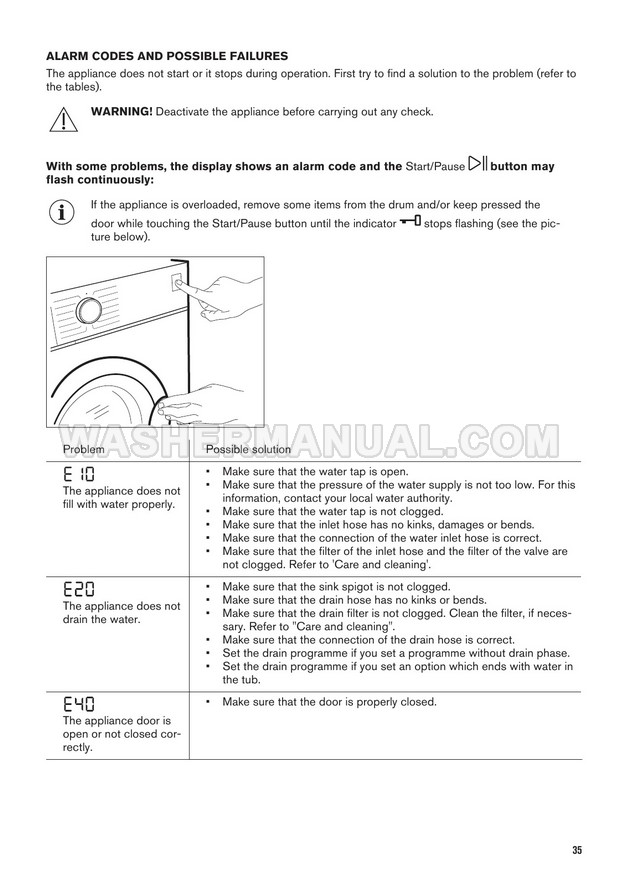 ALARM CODES AND POSSIBLE FAILURES

The appliance does not start or it stops during operation. First try to find a solution to the problem (refer to the tables).

WARNING! Deactivate the appliance before carrying out any check.

With some problems, the display shows an alarm code and the Start/Pause button may flash continuously:

If the appliance is overloaded, remove some items from the drum and/or keep pressed the door while touching the Start/Pause button until the indicator stops flashing (see the picture below).

WASHERMANUAL.COM

| Problem | Possible solution |
|---|---|
| E10 The appliance does not fill with water properly. | • Make sure that the water tap is open. • Make sure that the pressure of the water supply is not too low. For this information, contact your local water authority. • Make sure that the water tap is not clogged. • Make sure that the inlet hose has no kinks, damages or bends. • Make sure that the connection of the water inlet hose is correct. • Make sure that the filter of the inlet hose and the filter of the valve are not clogged. Refer to 'Care and cleaning'. |
| E20 The appliance does not drain the water. | • Make sure that the sink spigot is not clogged. • Make sure that the drain hose has no kinks or bends. • Make sure that the drain filter is not clogged. Clean the filter, if necessary. Refer to "Care and cleaning". • Make sure that the connection of the drain hose is correct. • Set the drain programme if you set a programme without drain phase. • Set the drain programme if you set an option which ends with water in the tub. |
| E40 The appliance door is open or not closed correctly. | • Make sure that the door is properly closed. |

35