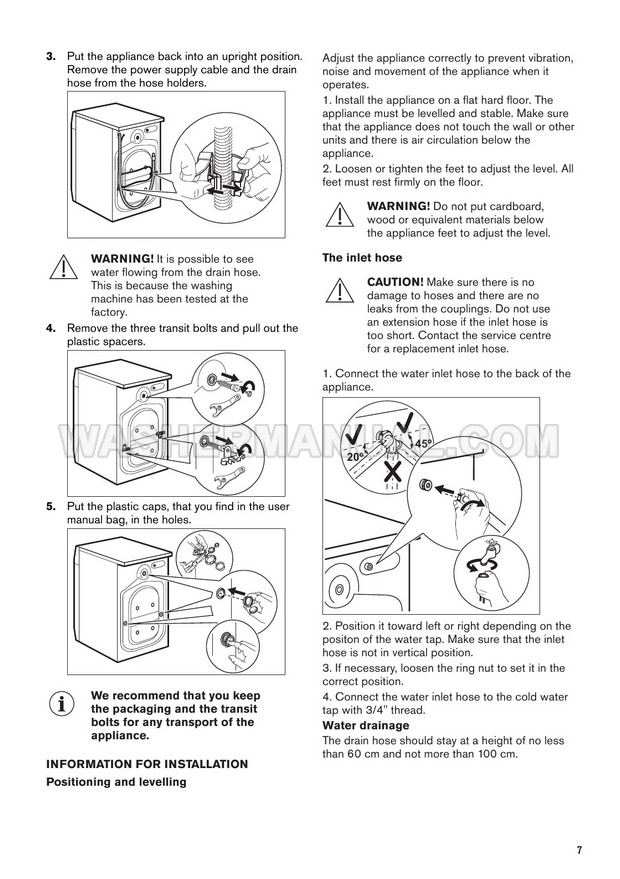 3. Put the appliance back into an upright position. Remove the power supply cable and the drain hose from the hose holders.

WARNING! It is possible to see water flowing from the drain hose. This is because the washing machine has been tested at the factory.

4. Remove the three transit bolts and pull out the plastic spacers.

5. Put the plastic caps, that you find in the user manual bag, in the holes.

We recommend that you keep the packaging and the transit bolts for any transport of the appliance.

INFORMATION FOR INSTALLATION

Positioning and levelling

Adjust the appliance correctly to prevent vibration, noise and movement of the appliance when it operates.

1. Install the appliance on a flat hard floor. The appliance must be levelled and stable. Make sure that the appliance does not touch the wall or other units and there is air circulation below the appliance.

2. Loosen or tighten the feet to adjust the level. All feet must rest firmly on the floor.

WARNING! Do not put cardboard, wood or equivalent materials below the appliance feet to adjust the level.

The inlet hose

CAUTION! Make sure there is no damage to hoses and there are no leaks from the couplings. Do not use an extension hose if the inlet hose is too short. Contact the service centre for a replacement inlet hose.

1. Connect the water inlet hose to the back of the appliance.

WASHERMANUAL.COM

20° 45°

2. Position it toward left or right depending on the positon of the water tap. Make sure that the inlet hose is not in vertical position.

3. If necessary, loosen the ring nut to set it in the correct position.

4. Connect the water inlet hose to the cold water tap with 3/4" thread.

Water drainage

The drain hose should stay at a height of no less than 60 cm and not more than 100 cm.

7