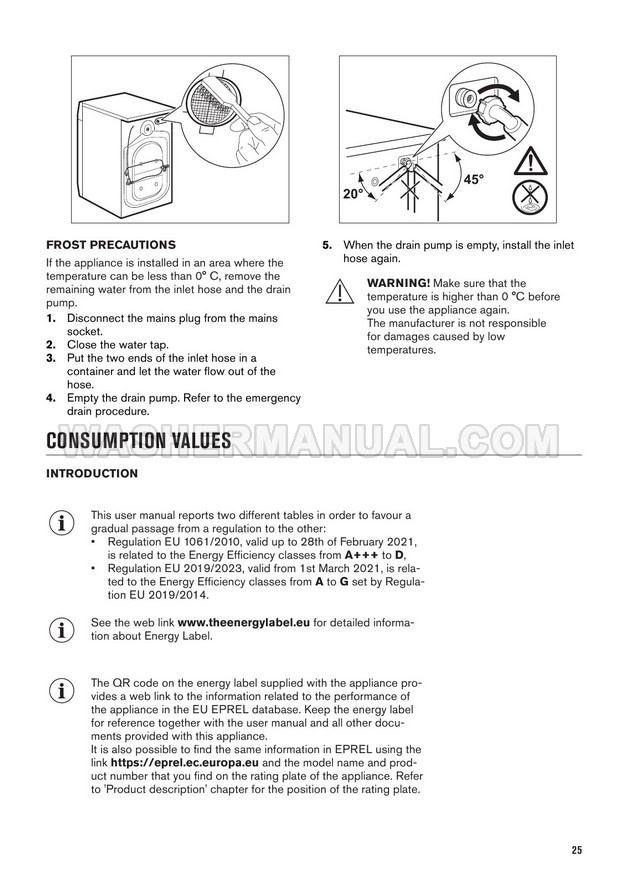 20°

45°

FROST PRECAUTIONS

If the appliance is installed in an area where the temperature can be less than 0° C, remove the remaining water from the inlet hose and the drain pump.

1. Disconnect the mains plug from the mains socket.
2. Close the water tap.
3. Put the two ends of the inlet hose in a container and let the water flow out of the hose.
4. Empty the drain pump. Refer to the emergency drain procedure.
5. When the drain pump is empty, install the inlet hose again.

WARNING! Make sure that the temperature is higher than 0 °C before you use the appliance again. The manufacturer is not responsible for damages caused by low temperatures.

CONSUMPTION VALUES

WASHERMANUAL.COM

INTRODUCTION

This user manual reports two different tables in order to favour a gradual passage from a regulation to the other:
• Regulation EU 1061/2010, valid up to 28th of February 2021, is related to the Energy Efficiency classes from A+++ to D,
• Regulation EU 2019/2023, valid from 1st March 2021, is related to the Energy Efficiency classes from A to G set by Regulation EU 2019/2014.

See the web link www.theenergylabel.eu for detailed information about Energy Label.

The QR code on the energy label supplied with the appliance provides a web link to the information related to the performance of the appliance in the EU EPREL database. Keep the energy label for reference together with the user manual and all other documents provided with this appliance.
It is also possible to find the same information in EPREL using the link https://eprel.ec.europa.eu and the model name and product number that you find on the rating plate of the appliance. Refer to 'Product description' chapter for the position of the rating plate.

25