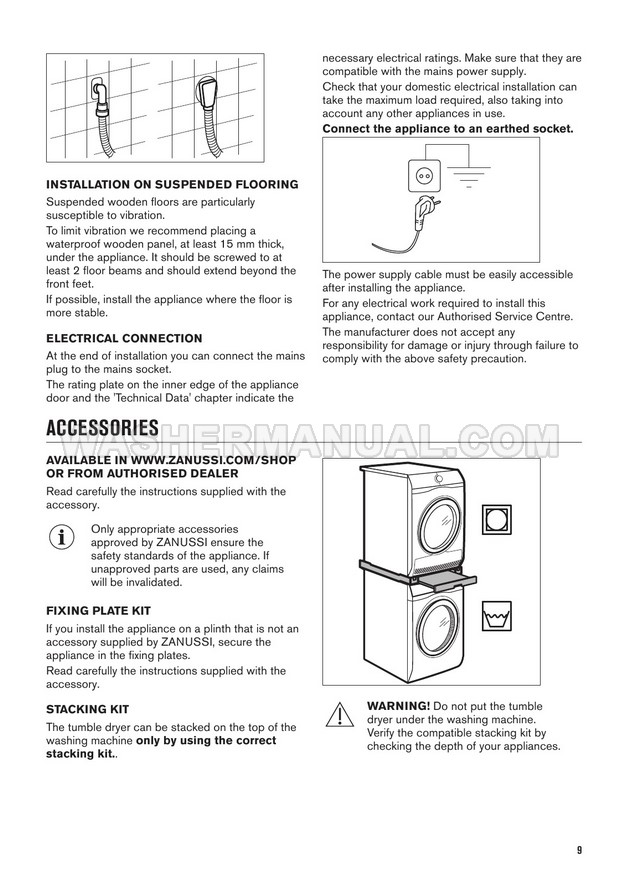 INSTALLATION ON SUSPENDED FLOORING

Suspended wooden floors are particularly susceptible to vibration.

To limit vibration we recommend placing a waterproof wooden panel, at least 15 mm thick, under the appliance. It should be screwed to at least 2 floor beams and should extend beyond the front feet.

If possible, install the appliance where the floor is more stable.

ELECTRICAL CONNECTION

At the end of installation you can connect the mains plug to the mains socket.

The rating plate on the inner edge of the appliance door and the 'Technical Data' chapter indicate the necessary electrical ratings. Make sure that they are compatible with the mains power supply.

Check that your domestic electrical installation can take the maximum load required, also taking into account any other appliances in use.

Connect the appliance to an earthed socket.

The power supply cable must be easily accessible after installing the appliance.

For any electrical work required to install this appliance, contact our Authorised Service Centre.

The manufacturer does not accept any responsibility for damage or injury through failure to comply with the above safety precaution.

ACCESSORIES

WASHERMANUAL.COM

AVAILABLE IN WWW.ZANUSSI.COM/SHOP OR FROM AUTHORISED DEALER

Read carefully the instructions supplied with the accessory.

Only appropriate accessories approved by ZANUSSI ensure the safety standards of the appliance. If unapproved parts are used, any claims will be invalidated.

FIXING PLATE KIT

If you install the appliance on a plinth that is not an accessory supplied by ZANUSSI, secure the appliance in the fixing plates.

Read carefully the instructions supplied with the accessory.

STACKING KIT

The tumble dryer can be stacked on the top of the washing machine only by using the correct stacking kit..

WARNING! Do not put the tumble dryer under the washing machine. Verify the compatible stacking kit by checking the depth of your appliances.

9